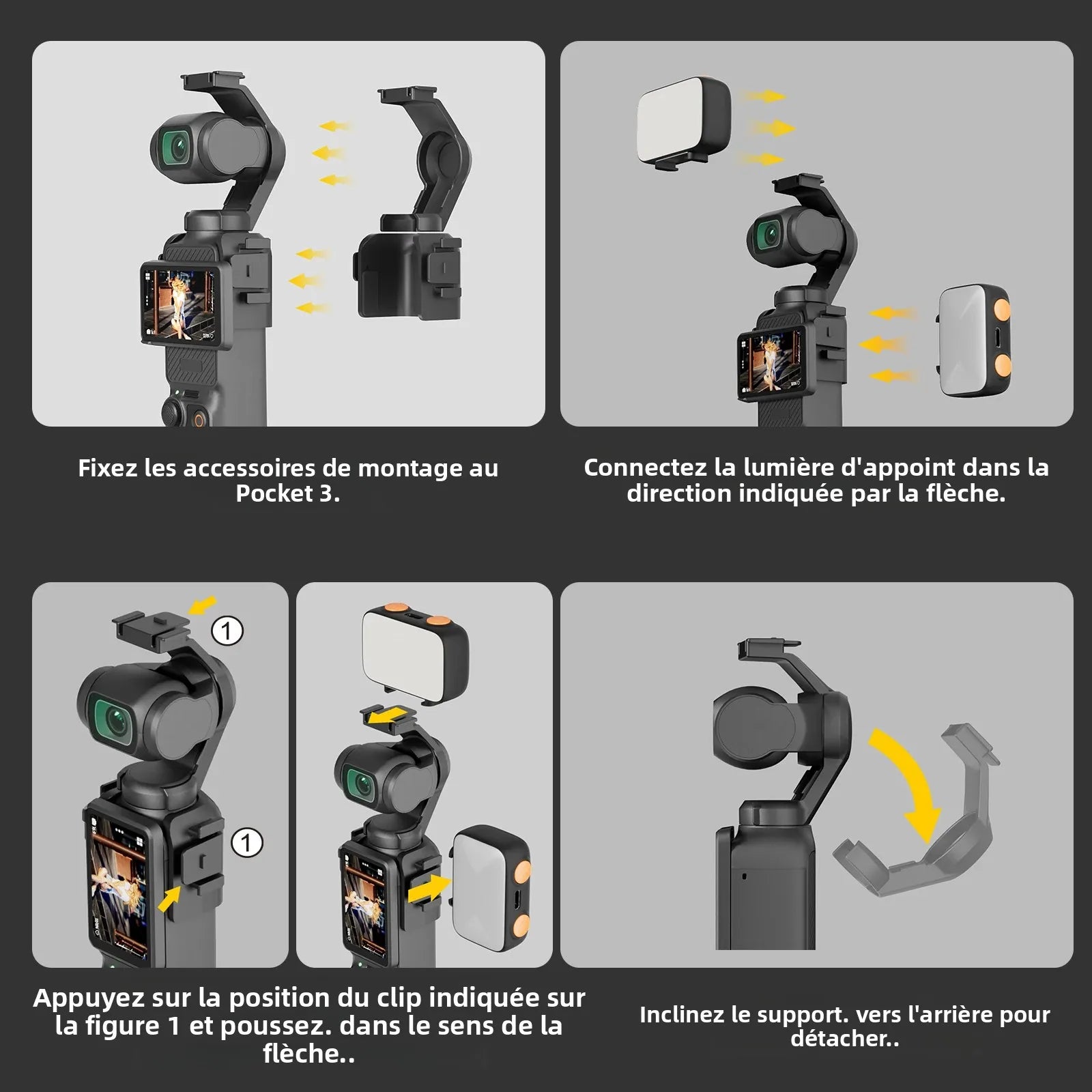 Fixez les accessoires de montage au Pocket 3.

Connectez la lumière d'appoint dans la direction indiquée par la flèche.

1

1

Appuyez sur la position du clip indiquée sur la figure 1 et poussez. dans le sens de la flèche..

Inclinez le support. vers l'arrière pour détacher..